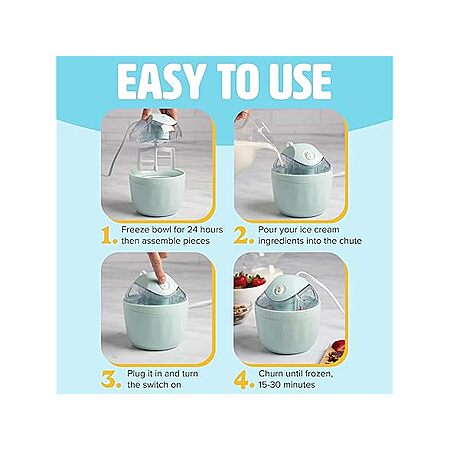 EASY TO USE

1. Freeze bowl for 24 hours then assemble pieces

2. Pour your ice cream ingredients into the chute

3. Plug it in and turn the switch on

4. Churn until frozen, 15-30 minutes