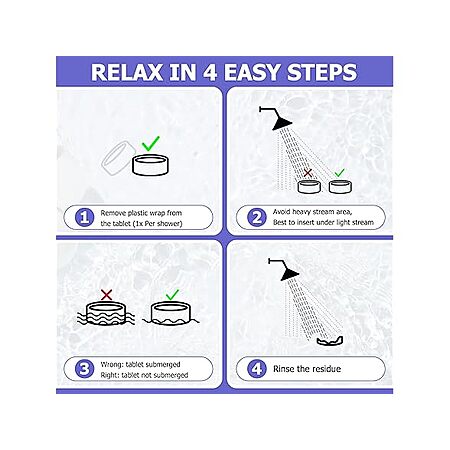 RELAX IN 4 EASY STEPS

1 Remove plastic wrap from the tablet (1x Per shower)

2 Avoid heavy stream area, Best to insert under light stream

3 Wrong: tablet submerged
Right: tablet not submerged

4 Rinse the residue