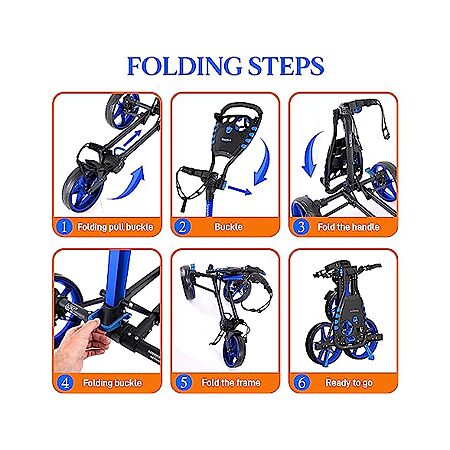 FOLDING STEPS

1 Folding pull buckle

2 Buckle

3 Fold the handle

4 Folding buckle

5 Fold the frame

6 Ready to go