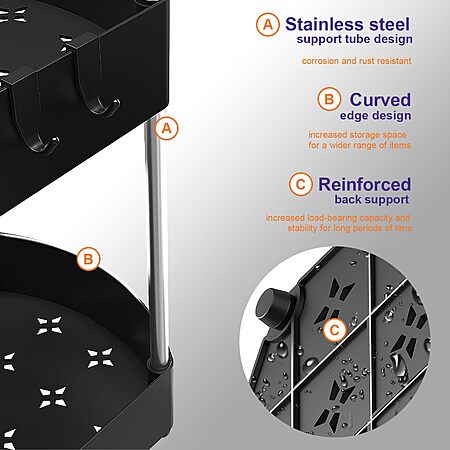 A Stainless steel
support tube design

corrosion and rust resistant

B Curved
edge design

increased storage space
for a wider range of items

C Reinforced
back support

increased load-bearing capacity and
stability for long periods of time

A

B

C