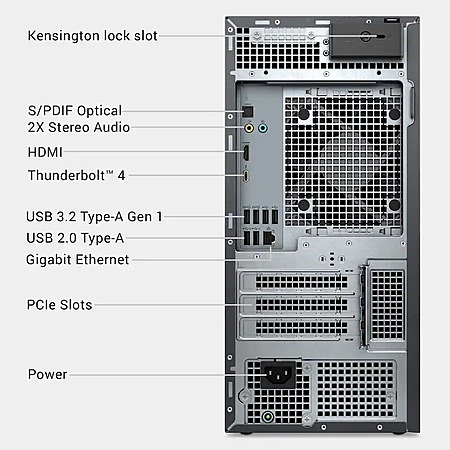 Kensington lock slot

S/PDIF Optical
2X Stereo Audio

HDMI

Thunderbolt™ 4

USB 3.2 Type-A Gen 1
USB 2.0 Type-A
Gigabit Ethernet

PCIe Slots

Power