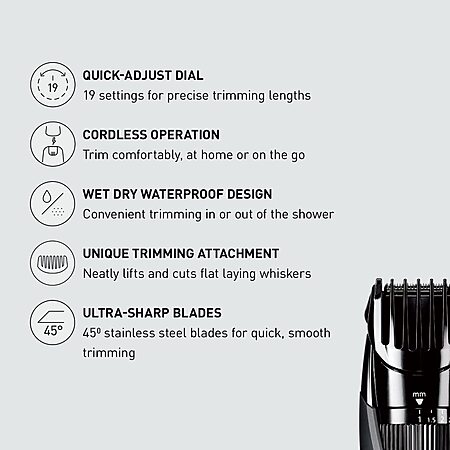 19

QUICK-ADJUST DIAL
19 settings for precise trimming lengths

CORDLESS OPERATION
Trim comfortably, at home or on the go

WET DRY WATERPROOF DESIGN
Convenient trimming in or out of the shower

UNIQUE TRIMMING ATTACHMENT
Neatly lifts and cuts flat laying whiskers

45°

ULTRA-SHARP BLADES
45º stainless steel blades for quick, smooth trimming

mm
1 1.5 2