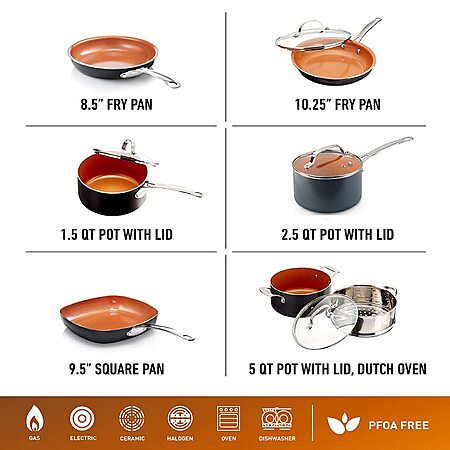 8.5" FRY PAN

10.25" FRY PAN

1.5 QT POT WITH LID

2.5 QT POT WITH LID

9.5" SQUARE PAN

5 QT POT WITH LID, DUTCH OVEN

GAS

ELECTRIC

CERAMIC

HALOGEN

OVEN

DISHWASHER

PFOA FREE