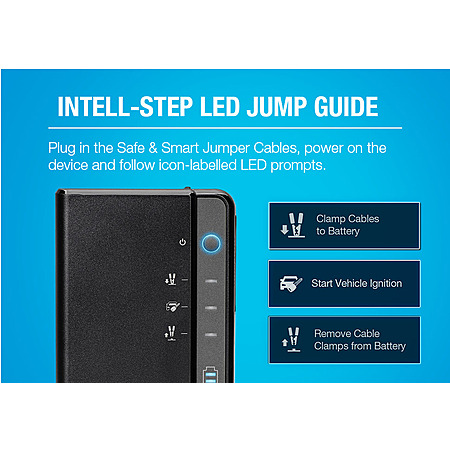 INTELL-STEP LED JUMP GUIDE

Plug in the Safe & Smart Jumper Cables, power on the device and follow icon-labelled LED prompts.

Clamp Cables to Battery

Start Vehicle Ignition

Remove Cable Clamps from Battery