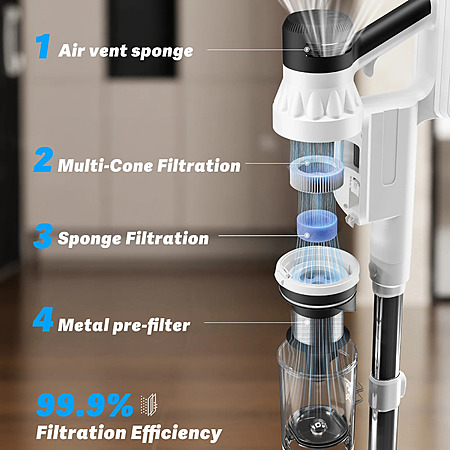 1 Air vent sponge

2 Multi-Cone Filtration

3 Sponge Filtration

4 Metal pre-filter

99.9%
Filtration Efficiency