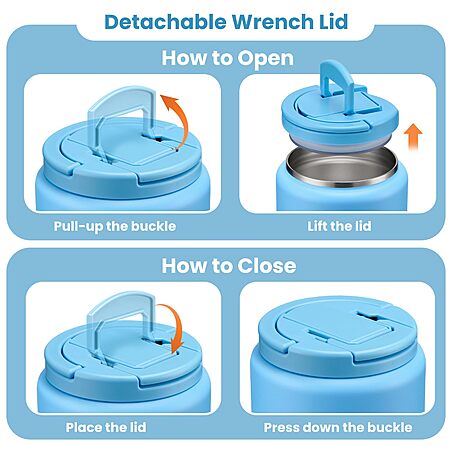 Detachable Wrench Lid

How to Open

Pull-up the buckle

Lift the lid

How to Close

Place the lid

Press down the buckle