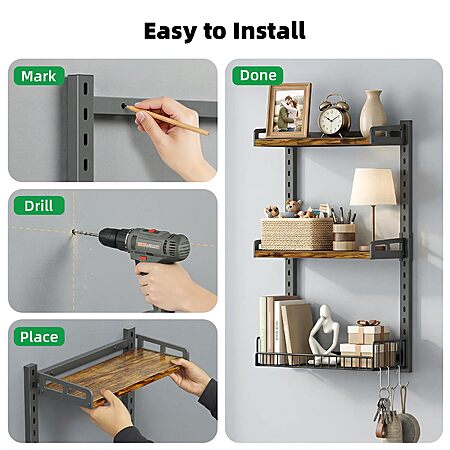 Easy to Install

Mark

Drill

Place

Done