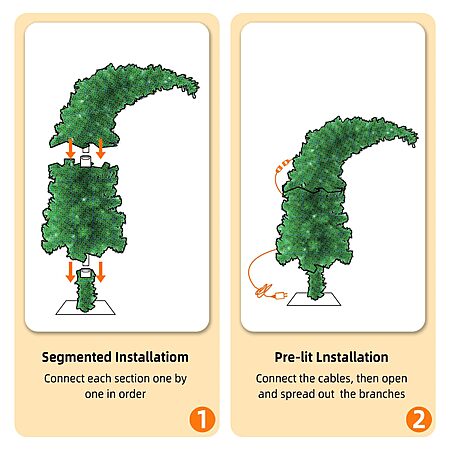 Segmented Installatiom

Connect each section one by one in order

1

Pre-lit Lnstallation

Connect the cables, then open and spread out the branches

2