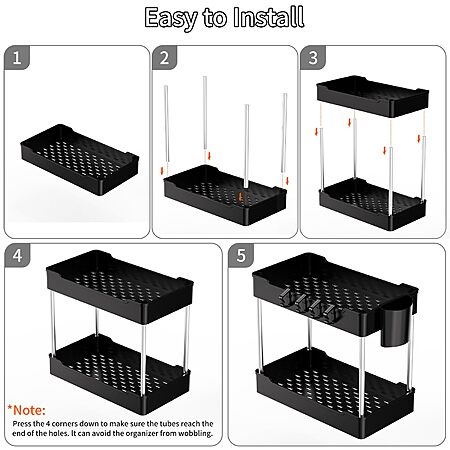 Easy to Install

1

2

3

4

*Note:
Press the 4 corners down to make sure the tubes reach the end of the holes. It can avoid the organizer from wobbling.

5