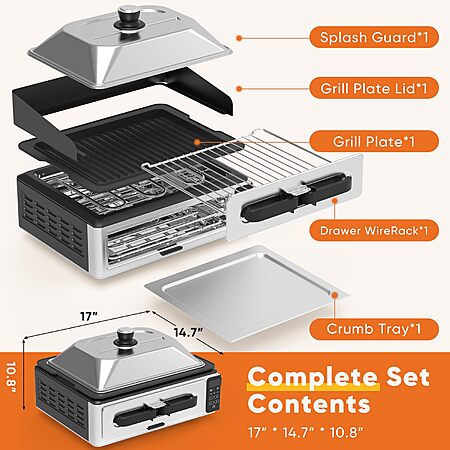 Splash Guard*1

Grill Plate Lid*1

Grill Plate*1

Drawer WireRack*1

Crumb Tray*1

17"

14.7"

10.8"

Complete Set Contents

17" * 14.7" * 10.8"