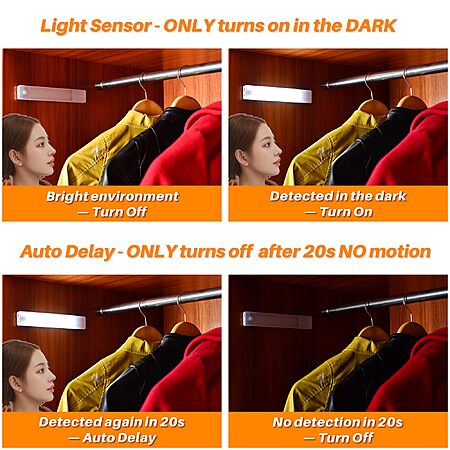 Light Sensor - ONLY turns on in the DARK

Bright environment — Turn Off

Detected in the dark — Turn On

Auto Delay - ONLY turns off after 20s NO motion

Detected again in 20s — Auto Delay

No detection in 20s — Turn Off