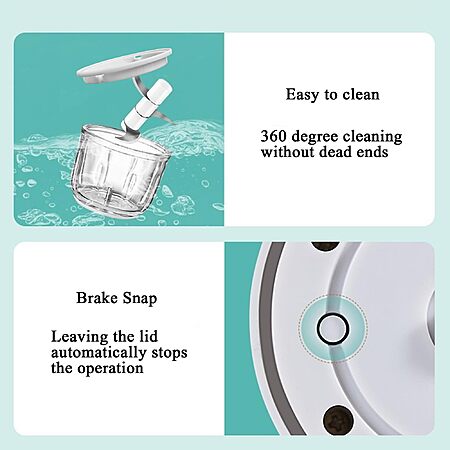 Easy to clean

360 degree cleaning without dead ends

Brake Snap

Leaving the lid automatically stops the operation