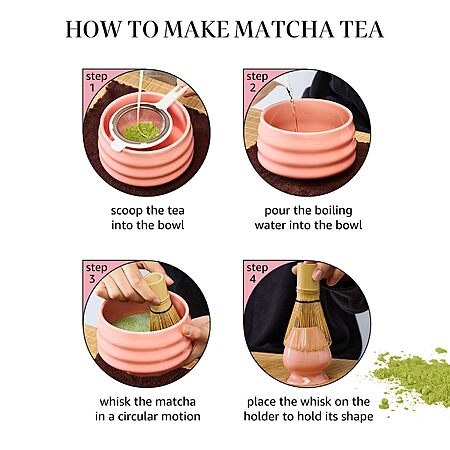 HOW TO MAKE MATCHA TEA

step 1

scoop the tea into the bowl

step 2

pour the boiling water into the bowl

step 3

whisk the matcha in a circular motion

step 4

place the whisk on the holder to hold its shape