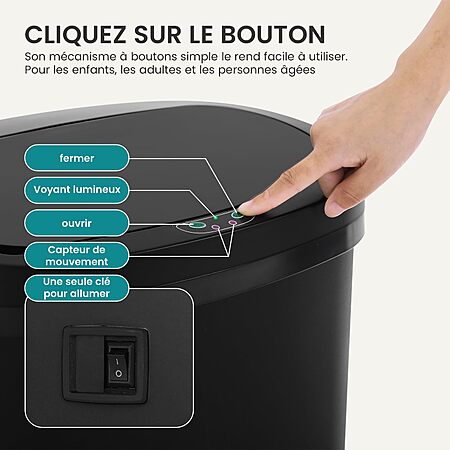 CLIQUEZ SUR LE BOUTON

Son mécanisme à boutons simple le rend facile à utiliser. Pour les enfants, les adultes et les personnes âgées

fermer

Voyant lumineux

ouvrir

Capteur de mouvement

Une seule clé pour allumer

I

O