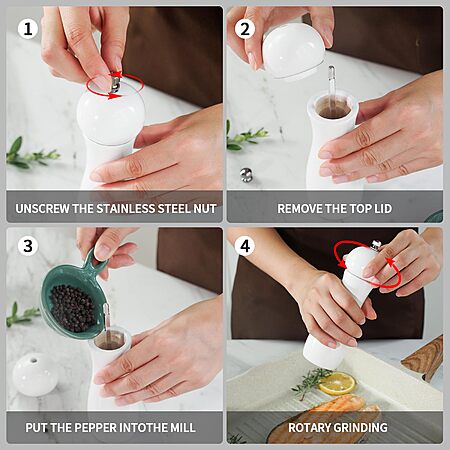 1
UNSCREW THE STAINLESS STEEL NUT

2
REMOVE THE TOP LID

3
PUT THE PEPPER INTOTHE MILL

4
ROTARY GRINDING