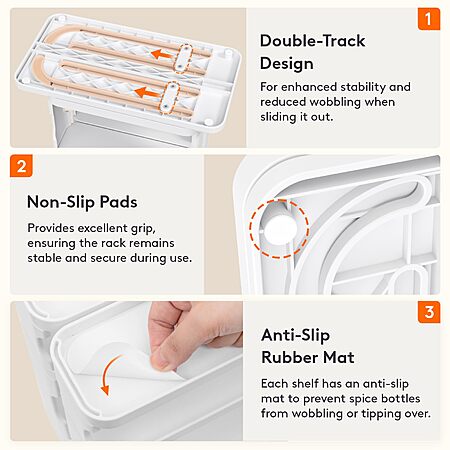 1

Double-Track Design

For enhanced stability and reduced wobbling when sliding it out.

2

Non-Slip Pads

Provides excellent grip, ensuring the rack remains stable and secure during use.

3

Anti-Slip Rubber Mat

Each shelf has an anti-slip mat to prevent spice bottles from wobbling or tipping over.