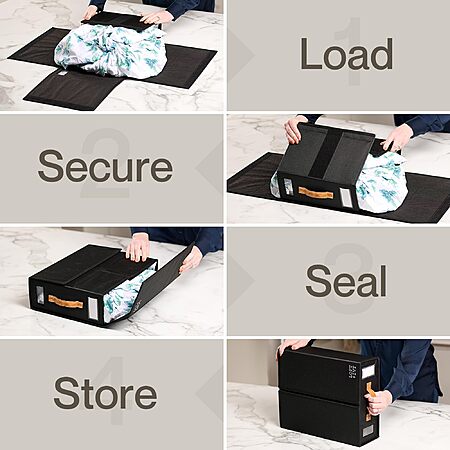 1
Load

2
Secure

3
Seal

4
Store