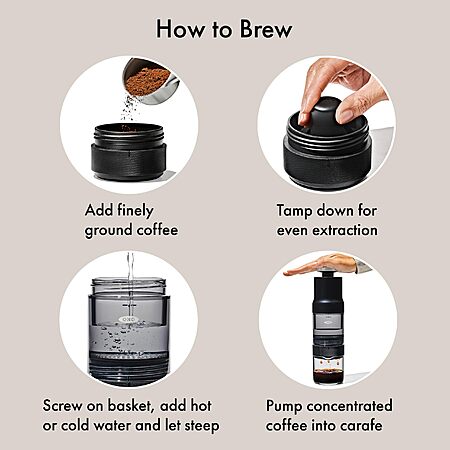 How to Brew

Add finely ground coffee

Tamp down for even extraction

OXO

Screw on basket, add hot or cold water and let steep

Pump concentrated coffee into carafe