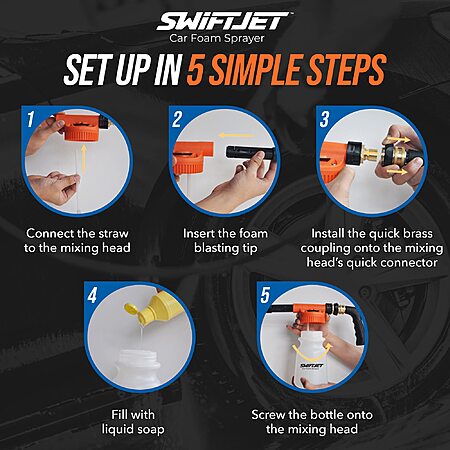 SWIFTJET™
Car Foam Sprayer

SET UP IN 5 SIMPLE STEPS

1
Connect the straw to the mixing head

2
Insert the foam blasting tip

3
Install the quick brass coupling onto the mixing head's quick connector

4
Fill with liquid soap

5
SWIFTJET
Screw the bottle onto the mixing head