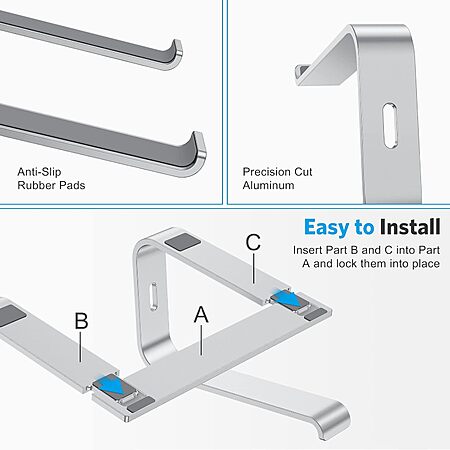 Anti-Slip
Rubber Pads

Precision Cut
Aluminum

Easy to Install

Insert Part B and C into Part A and lock them into place

C

B

A