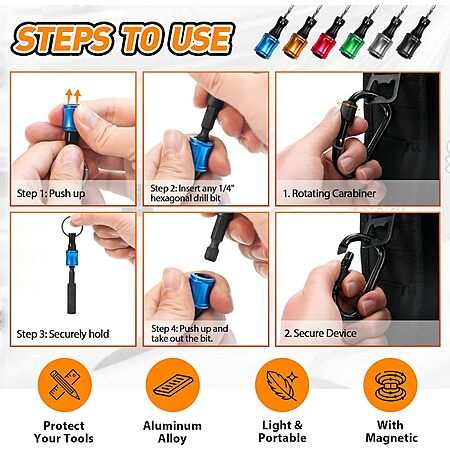 STEPS TO USE

Step 1: Push up

Step 2: Insert any 1/4" hexagonal drill bit

1. Rotating Carabiner

Step 3: Securely hold

Step 4: Push up and take out the bit.

2. Secure Device

Protect Your Tools

Aluminum Alloy

Light & Portable

With Magnetic