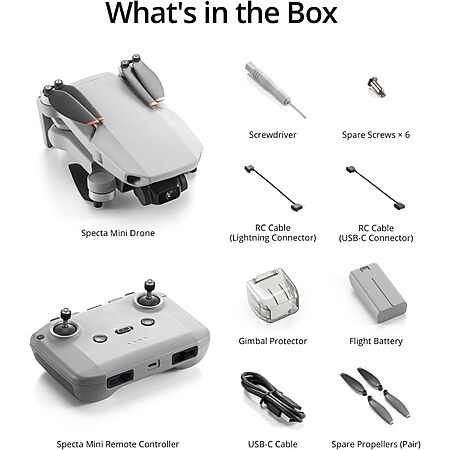 What's in the Box

Specta Mini Drone

Screwdriver

Spare Screws × 6

RC Cable (Lightning Connector)

RC Cable (USB-C Connector)

Specta Mini Remote Controller

Gimbal Protector

Flight Battery

USB-C Cable

Spare Propellers (Pair)