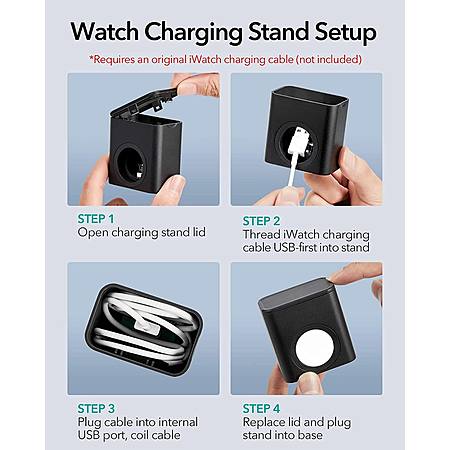 Watch Charging Stand Setup

*Requires an original iWatch charging cable (not included)

STEP 1
Open charging stand lid

STEP 2
Thread iWatch charging cable USB-first into stand

STEP 3
Plug cable into internal USB port, coil cable

STEP 4
Replace lid and plug stand into base