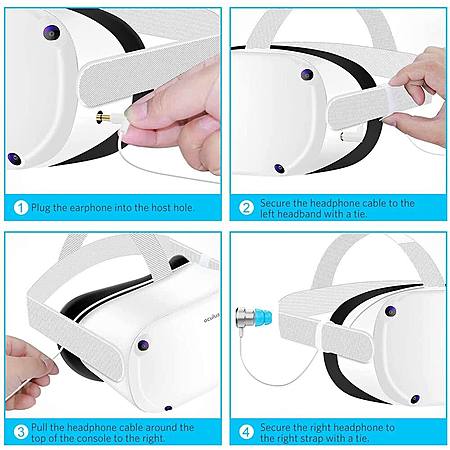 1 Plug the earphone into the host hole.

2 Secure the headphone cable to the left headband with a tie.

oculus

3 Pull the headphone cable around the top of the console to the right.

4 Secure the right headphone to the right strap with a tie.