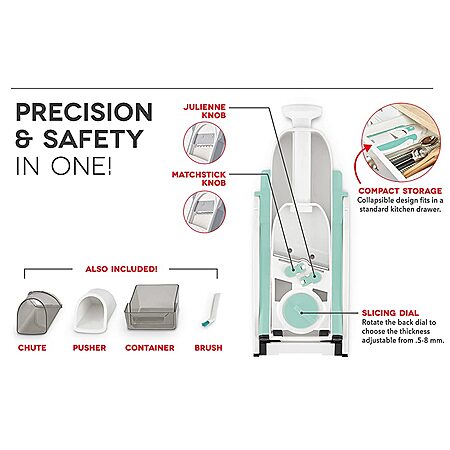 PRECISION & SAFETY IN ONE!

JULIENNE KNOB

MATCHSTICK KNOB

COMPACT STORAGE
Collapsible design fits in a standard kitchen drawer.

ALSO INCLUDED!

CHUTE

PUSHER

CONTAINER

BRUSH

SLICING DIAL
Rotate the back dial to choose the thickness adjustable from .5-8 mm.