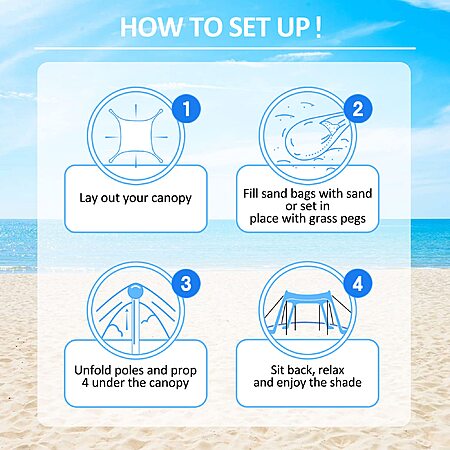 HOW TO SET UP !

1

Lay out your canopy

2

Fill sand bags with sand or set in place with grass pegs

3

Unfold poles and prop 4 under the canopy

4

Sit back, relax and enjoy the shade