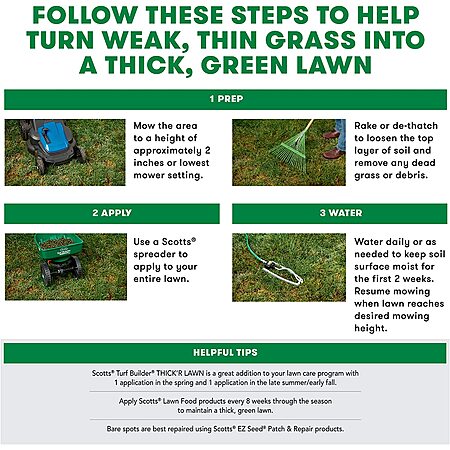 FOLLOW THESE STEPS TO HELP TURN WEAK, THIN GRASS INTO A THICK, GREEN LAWN

1 PREP

Mow the area to a height of approximately 2 inches or lowest mower setting.

Rake or de-thatch to loosen the top layer of soil and remove any dead grass or debris.

2 APPLY

Use a Scotts® spreader to apply to your entire lawn.

3 WATER

Water daily or as needed to keep soil surface moist for the first 2 weeks. Resume mowing when lawn reaches desired mowing height.

HELPFUL TIPS

Scotts® Turf Builder® THICK'R LAWN is a great addition to your lawn care program with 1 application in the spring and 1 application in the late summer/early fall.

Apply Scotts® Lawn Food products every 8 weeks through the season to maintain a thick, green lawn.

Bare spots are best repaired using Scotts® EZ Seed® Patch & Repair products.