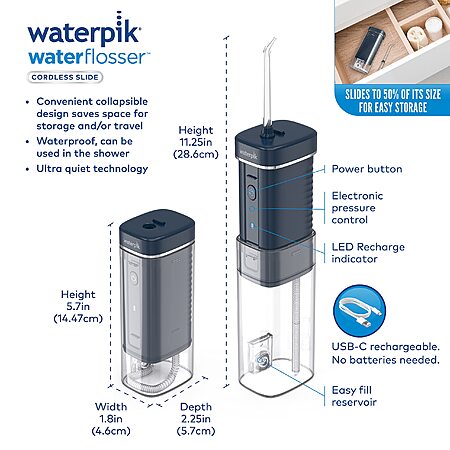 waterpik®
waterflosser™
CORDLESS SLIDE

• Convenient collapsible design saves space for storage and/or travel
• Waterproof, can be used in the shower
• Ultra quiet technology

SLIDES TO 50% OF ITS SIZE FOR EASY STORAGE

Height
11.25in
(28.6cm)

waterpik

Power button

Electronic pressure control

LED Recharge indicator

USB-C rechargeable. No batteries needed.

Easy fill reservoir

waterpik

Height
5.7in
(14.47cm)

Width
1.8in
(4.6cm)

Depth
2.25in
(5.7cm)