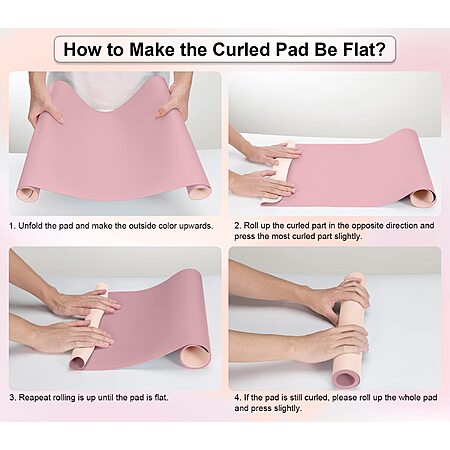 How to Make the Curled Pad Be Flat?

1. Unfold the pad and make the outside color upwards.

2. Roll up the curled part in the opposite direction and press the most curled part slightly.

3. Reapeat rolling is up until the pad is flat.

4. If the pad is still curled, please roll up the whole pad and press slightly.