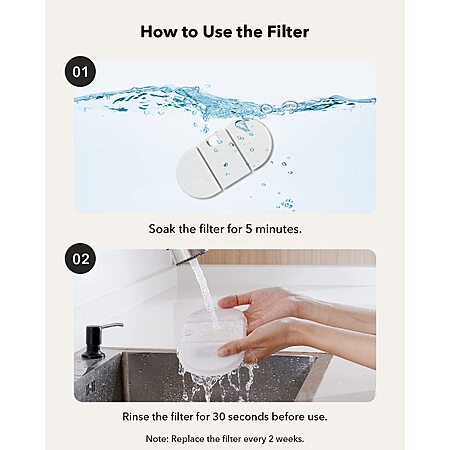 How to Use the Filter

01

Soak the filter for 5 minutes.

02

Rinse the filter for 30 seconds before use.

Note: Replace the filter every 2 weeks.