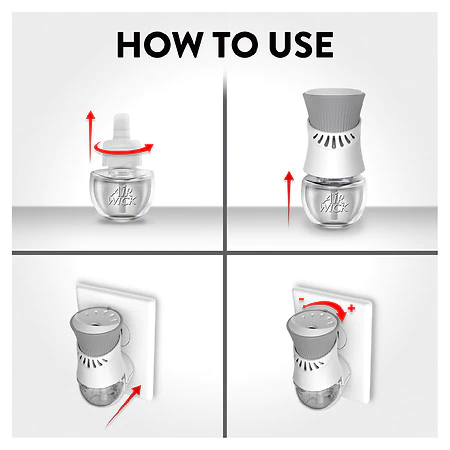 HOW TO USE

Air WICK

Air WICK

-
+