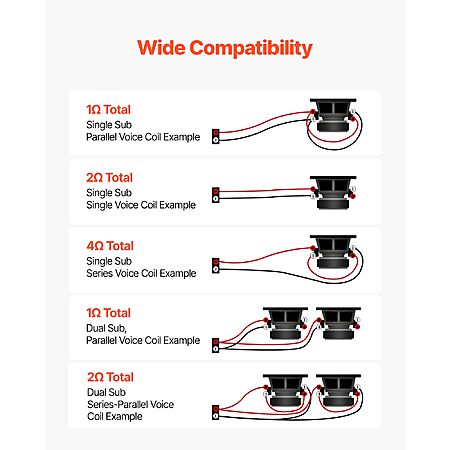 Wide Compatibility

1Ω Total
Single Sub
Parallel Voice Coil Example

2Ω Total
Single Sub
Single Voice Coil Example

4Ω Total
Single Sub
Series Voice Coil Example

1Ω Total
Dual Sub,
Parallel Voice Coil Example

2Ω Total
Dual Sub
Series-Parallel Voice
Coil Example