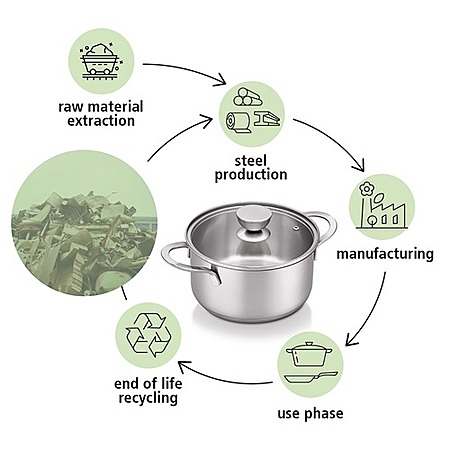 raw material extraction

steel production

manufacturing

use phase

end of life recycling