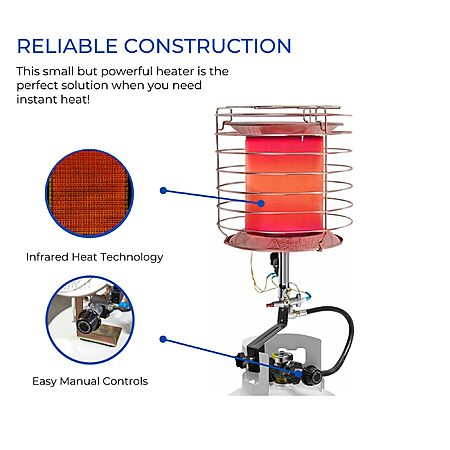 RELIABLE CONSTRUCTION

This small but powerful heater is the perfect solution when you need instant heat!

Infrared Heat Technology

Easy Manual Controls