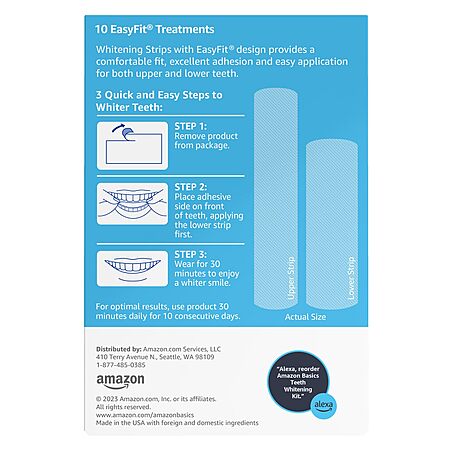 10 EasyFit® Treatments

Whitening Strips with EasyFit® design provides a comfortable fit, excellent adhesion and easy application for both upper and lower teeth.

3 Quick and Easy Steps to Whiter Teeth:

STEP 1: Remove product from package.

STEP 2: Place adhesive side on front of teeth, applying the lower strip first.

STEP 3: Wear for 30 minutes to enjoy a whiter smile.

For optimal results, use product 30 minutes daily for 10 consecutive days.

Upper Strip

Lower Strip

Actual Size

Distributed by: Amazon.com Services, LLC
410 Terry Avenue N., Seattle, WA 98109
1-877-485-0385

amazon

© 2023 Amazon.com, Inc. or its affiliates. All rights reserved.
www.amazon.com/amazonbasics
Made in the USA with foreign and domestic ingredients

"Alexa, reorder Amazon Basics Teeth Whitening Kit."

alexa