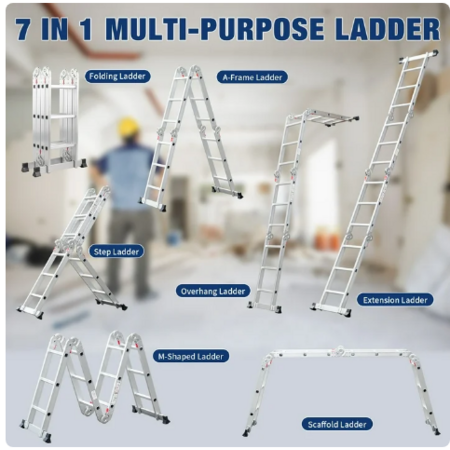 7 IN 1 MULTI-PURPOSE LADDER

Folding Ladder

A-Frame Ladder

Step Ladder

Overhang Ladder

Extension Ladder

M-Shaped Ladder

Scaffold Ladder