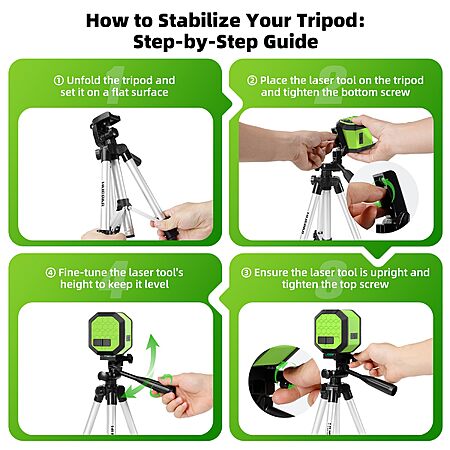 How to Stabilize Your Tripod: Step-by-Step Guide

① Unfold the tripod and set it on a flat surface

② Place the laser tool on the tripod and tighten the bottom screw

④ Fine-tune the laser tool's height to keep it level

③ Ensure the laser tool is upright and tighten the top screw