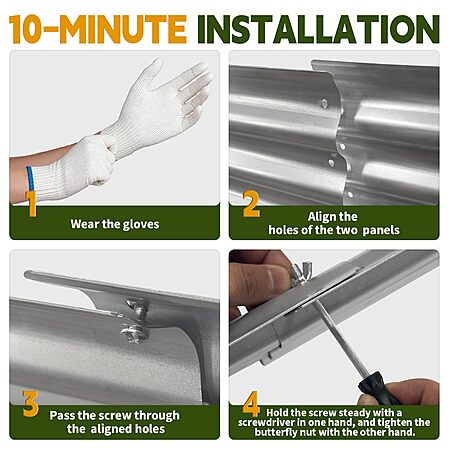 10-MINUTE INSTALLATION

1
Wear the gloves

2
Align the holes of the two panels

3
Pass the screw through the aligned holes

4
Hold the screw steady with a screwdriver in one hand, and tighten the butterfly nut with the other hand.