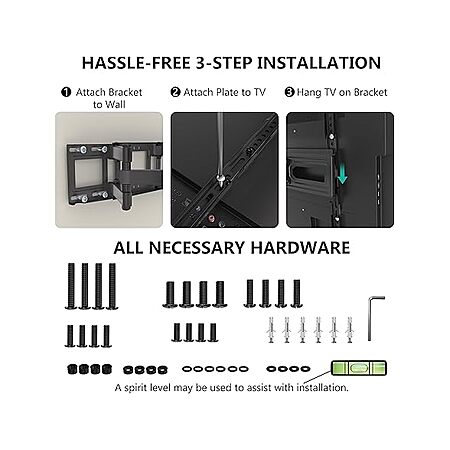 HASSLE-FREE 3-STEP INSTALLATION

❶ Attach Bracket to Wall

❷ Attach Plate to TV

❸ Hang TV on Bracket

ALL NECESSARY HARDWARE

A spirit level may be used to assist with installation.