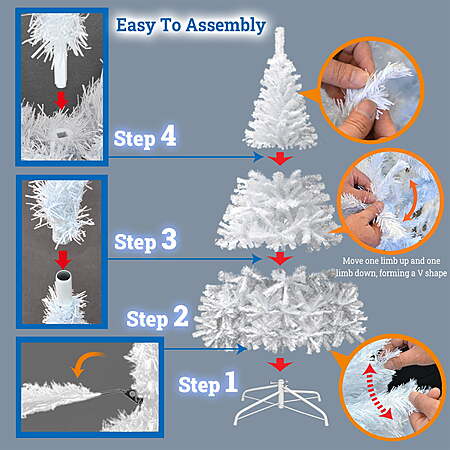 Easy To Assembly

Step 4

Step 3

Move one limb up and one limb down, forming a V shape

Step 2

Step 1