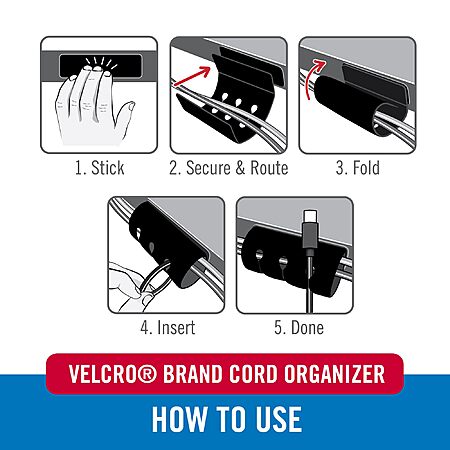 1. Stick

2. Secure & Route

3. Fold

4. Insert

5. Done

VELCRO® BRAND CORD ORGANIZER

HOW TO USE