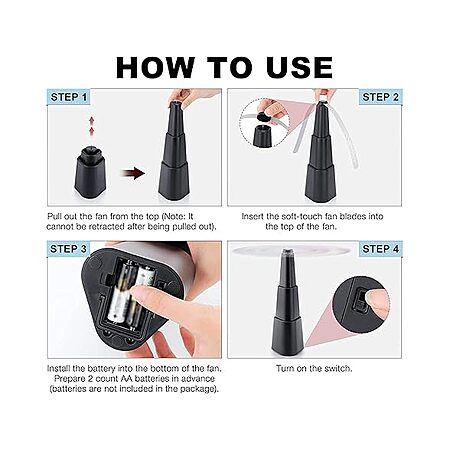 HOW TO USE

STEP 1

Pull out the fan from the top (Note: It cannot be retracted after being pulled out).

STEP 2

Insert the soft-touch fan blades into the top of the fan.

STEP 3

Install the battery into the bottom of the fan. Prepare 2 count AA batteries in advance (batteries are not included in the package).

STEP 4

Turn on the switch.