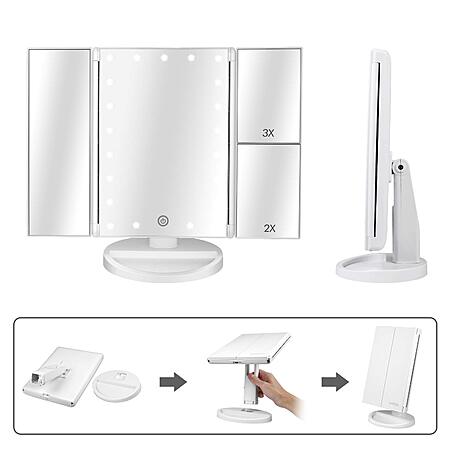 3X
2X