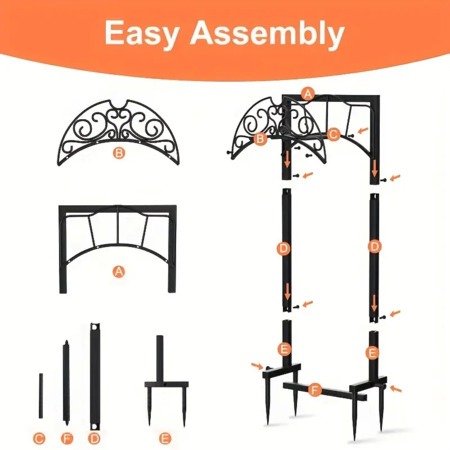 Easy Assembly

B

A

C F D E

A

B C

D D

E E

F