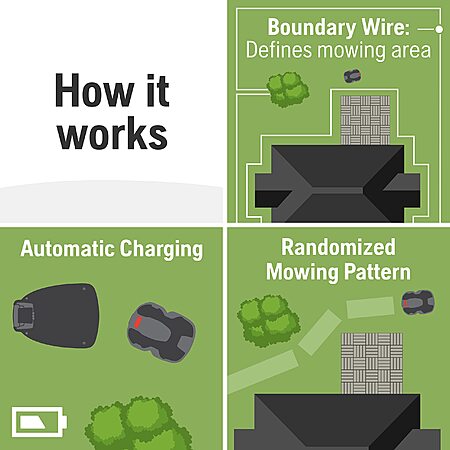 How it works

Boundary Wire:
Defines mowing area

Automatic Charging

Randomized Mowing Pattern