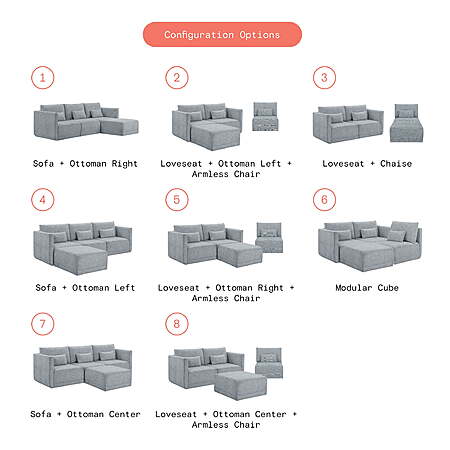 Configuration Options

1

Sofa + Ottoman Right

2

Loveseat + Ottoman Left + Armless Chair

3

Loveseat + Chaise

4

Sofa + Ottoman Left

5

Loveseat + Ottoman Right + Armless Chair

6

Modular Cube

7

Sofa + Ottoman Center

8

Loveseat + Ottoman Center + Armless Chair